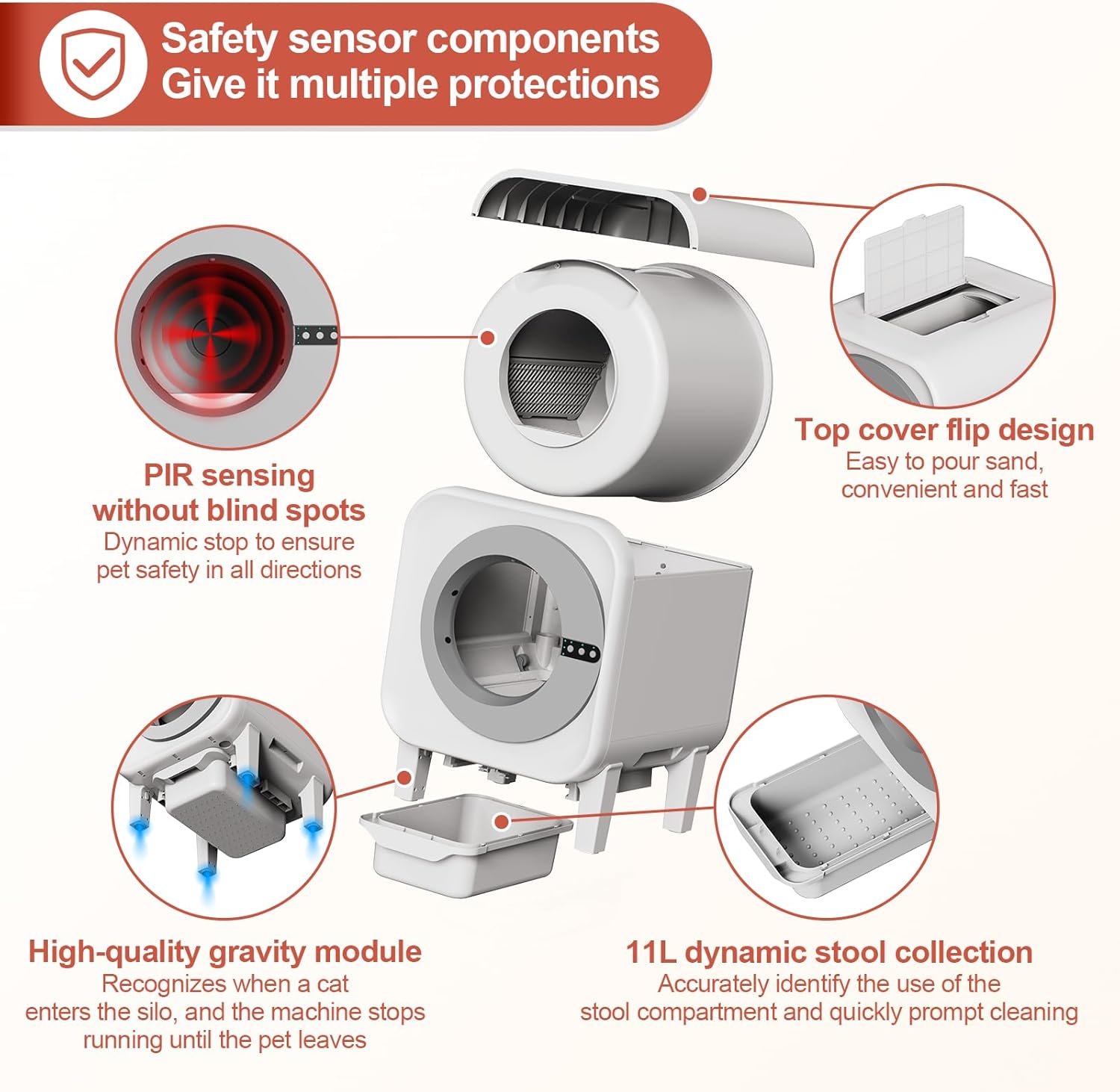 Safety sensor components
Give it multiple protections

PIR sensing without blind spots
Dynamic stop to ensure pet safety in all directions

Top cover flip design
Easy to pour sand, convenient and fast

High-quality gravity module
Recognizes when a cat enters the silo, and the machine stops running until the pet leaves

11L dynamic stool collection
Accurately identify the use of the stool compartment and quickly prompt cleaning